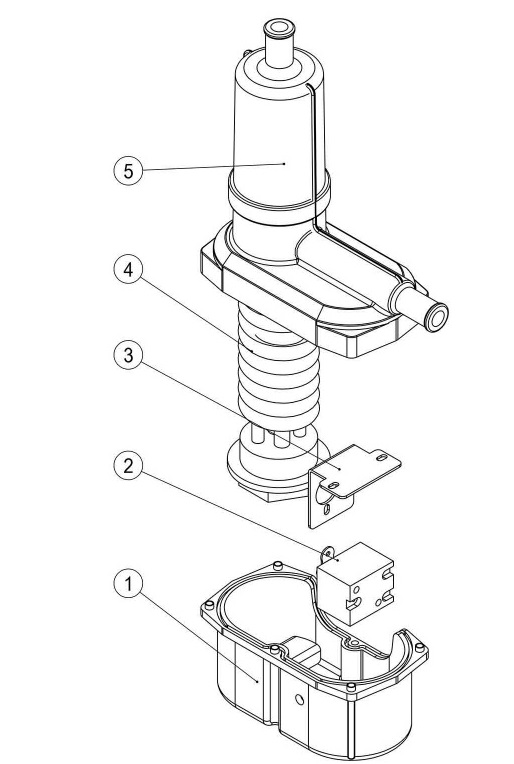 5
4
3
2
1